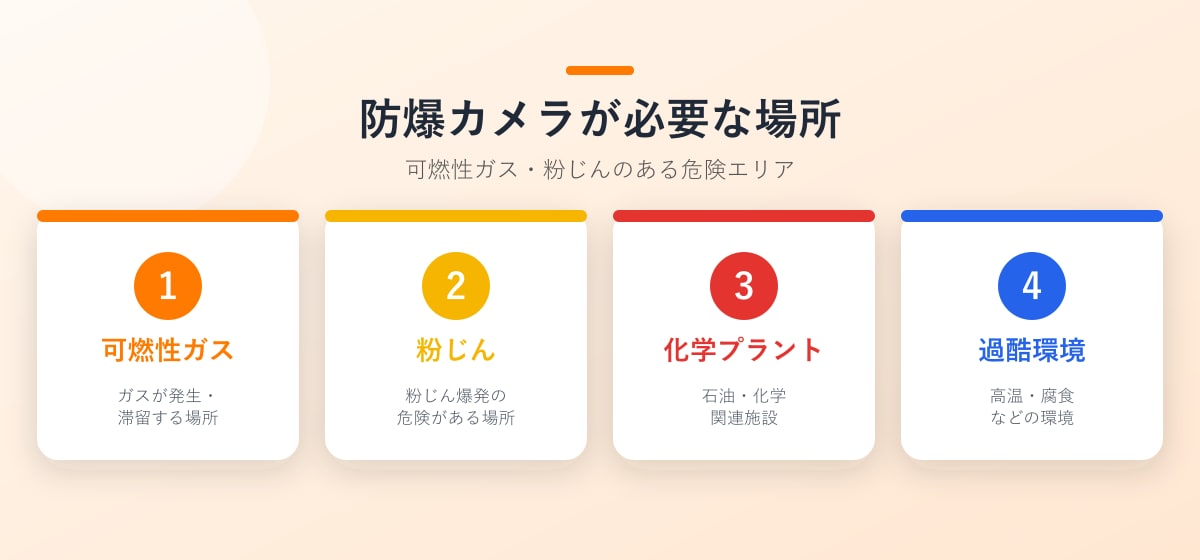 防爆カメラが必要な場所

可燃性ガス・粉じんのある危険エリア

1
可燃性ガス
ガスが発生・滞留する場所

2
粉じん
粉じん爆発の危険がある場所

3
化学プラント
石油・化学関連施設

4
過酷環境
高温・腐食などの環境